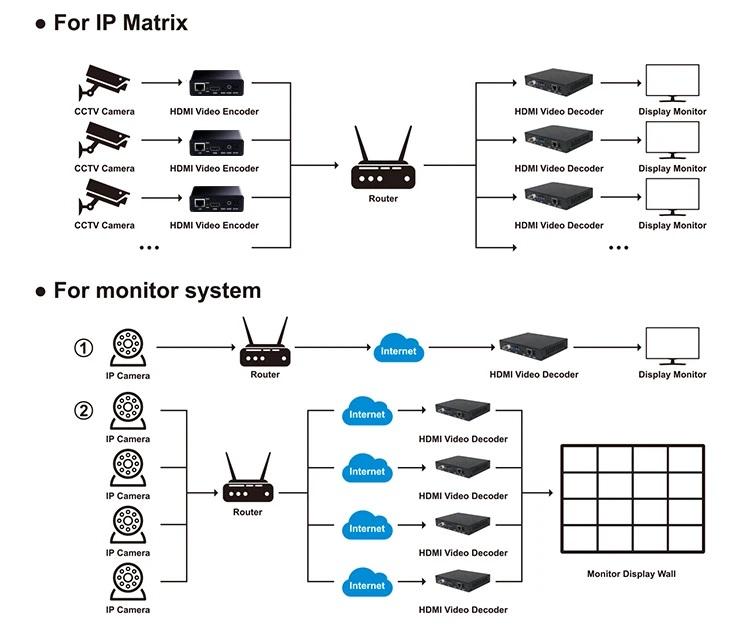 ● For IP Matrix

CCTV Camera
HDMI Video Encoder
CCTV Camera
HDMI Video Encoder
CCTV Camera
HDMI Video Encoder
...

Router

HDMI Video Decoder
Display Monitor
HDMI Video Decoder
Display Monitor
HDMI Video Decoder
Display Monitor
...

● For monitor system

①
IP Camera
Router
Internet
HDMI Video Decoder
Display Monitor

②
IP Camera
IP Camera
IP Camera
IP Camera
Router
Internet
HDMI Video Decoder
Internet
HDMI Video Decoder
Internet
HDMI Video Decoder
Internet
HDMI Video Decoder
Monitor Display Wall