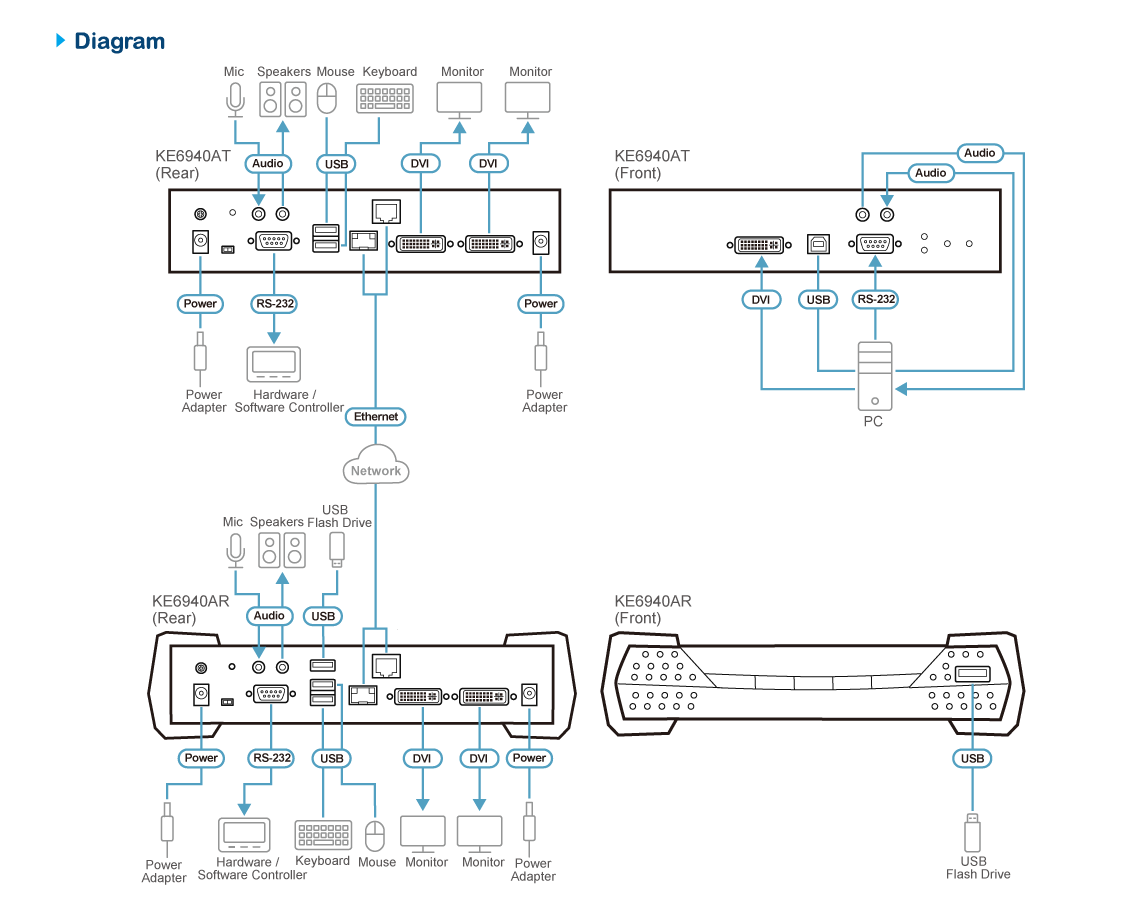 Diagram

Mic Speakers Mouse Keyboard Monitor Monitor

KE6940AT (Rear)

Audio USB DVI DVI

Power RS-232 Power

Power Adapter

Hardware / Software Controller

Power Adapter

Ethernet

Network

KE6940AT (Front)

Audio
Audio

DVI USB RS-232

PC

Mic Speakers USB Flash Drive

KE6940AR (Rear)

Audio USB

Power RS-232 USB DVI DVI Power

Power Adapter Hardware / Software Controller Keyboard Mouse Monitor Monitor Power Adapter

KE6940AR (Front)

USB

USB Flash Drive