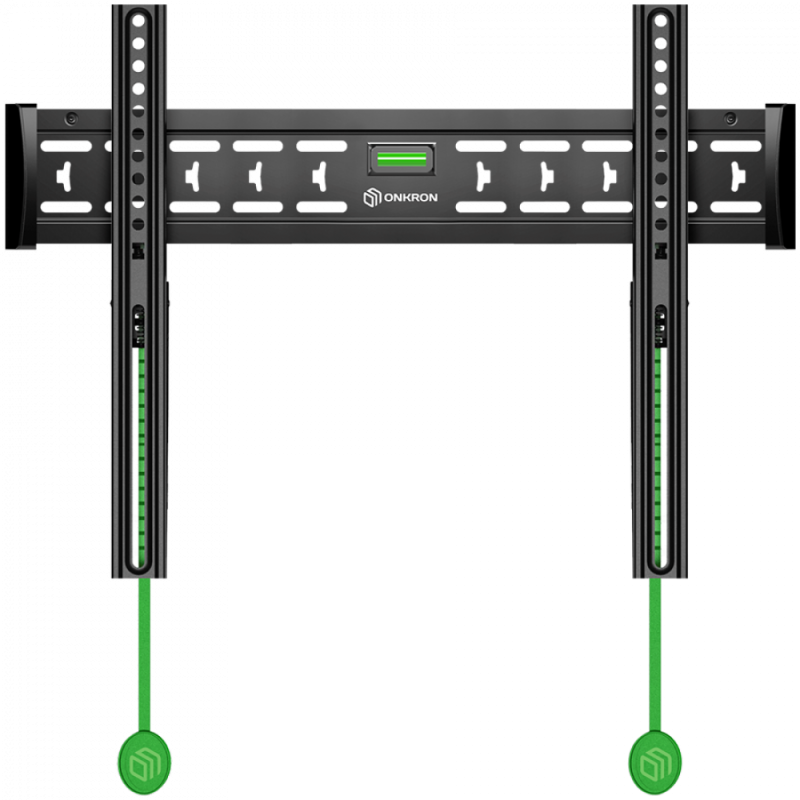 ONKRON