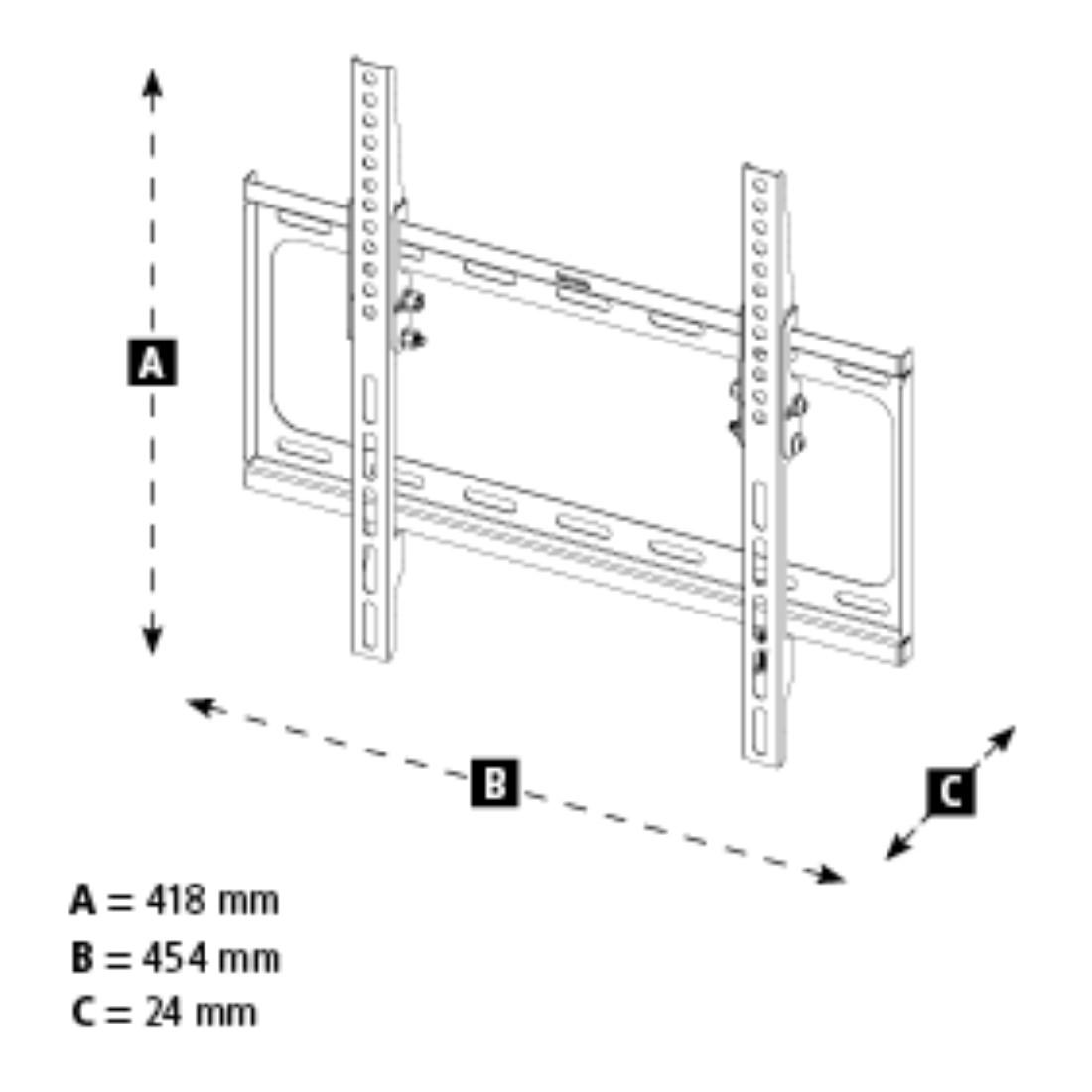 A

B

C

A = 418 mm
B = 454 mm
C = 24 mm