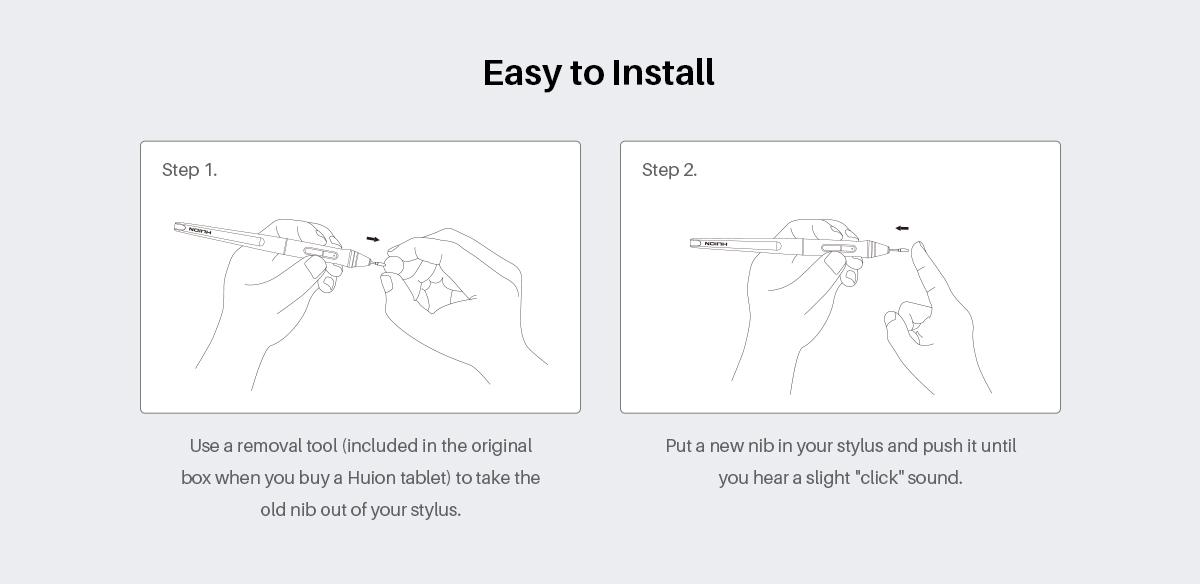 Easy to Install

Step 1.

HUION

Use a removal tool (included in the original box when you buy a Huion tablet) to take the old nib out of your stylus.

Step 2.

HUION

Put a new nib in your stylus and push it until you hear a slight "click" sound.