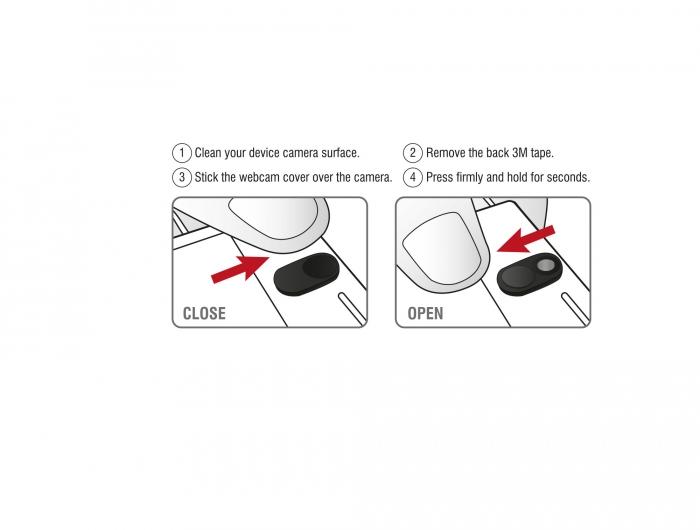 1 Clean your device camera surface.

2 Remove the back 3M tape.

3 Stick the webcam cover over the camera.

4 Press firmly and hold for seconds.

CLOSE

OPEN