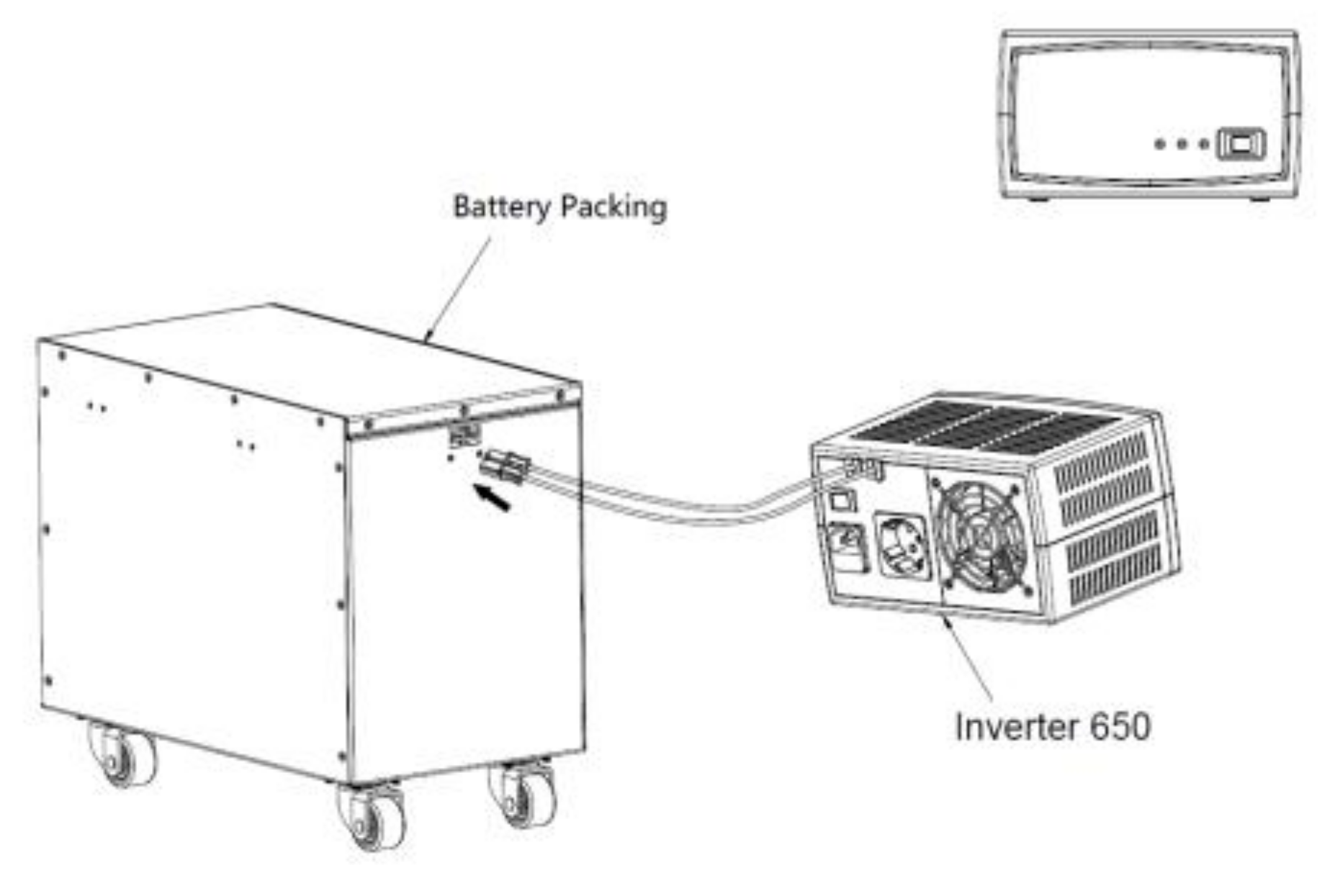 Battery Packing

Inverter 650