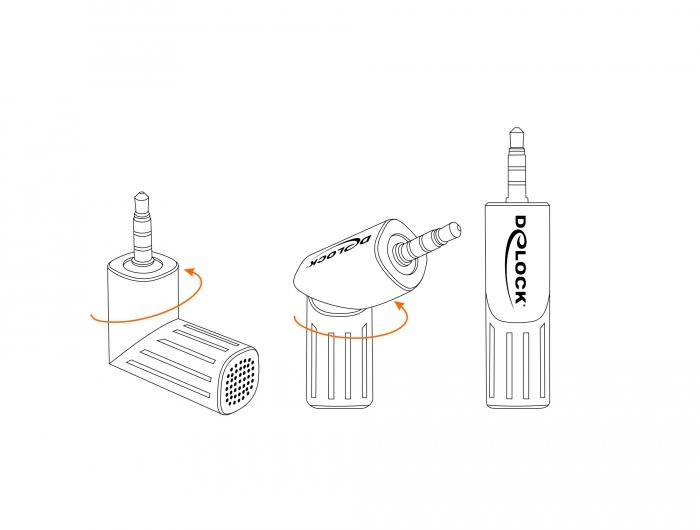 DeLOCK

DeLOCK