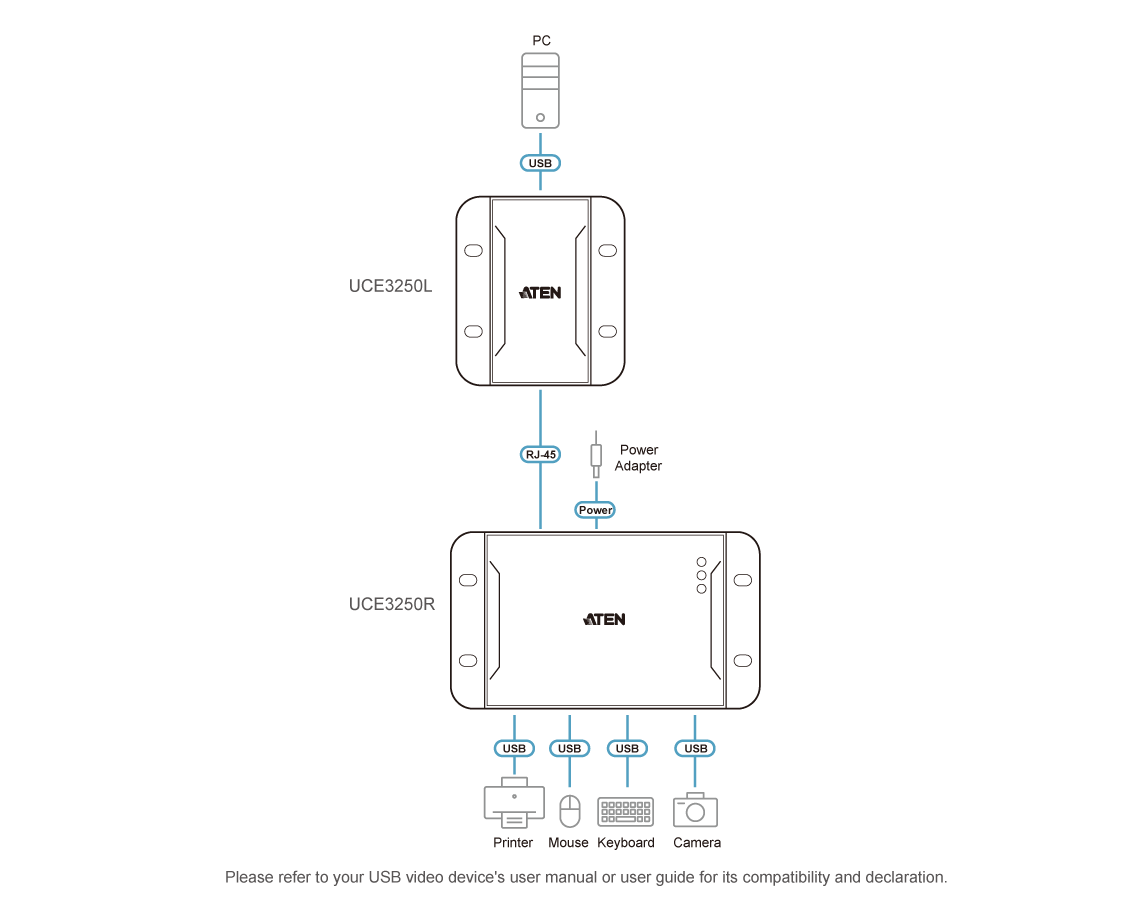 PC

USB

UCE3250L

ATEN

RJ-45

Power Adapter

Power

UCE3250R

ATEN

USB USB USB USB

Printer Mouse Keyboard Camera

Please refer to your USB video device's user manual or user guide for its compatibility and declaration.